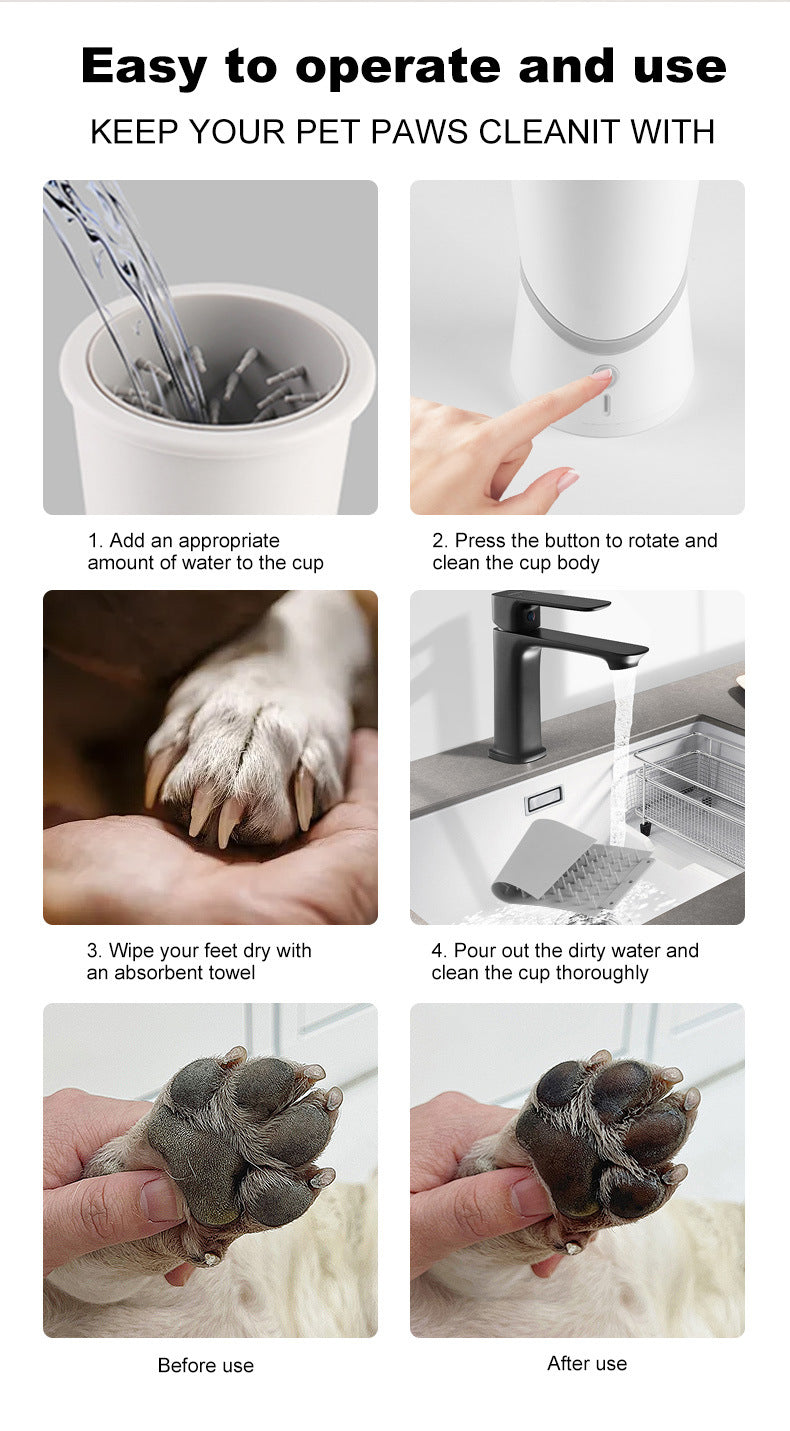 Easy to operate and use
KEEP YOUR PET PAWS CLEANIT WITH

1. Add an appropriate amount of water to the cup

2. Press the button to rotate and clean the cup body

3. Wipe your feet dry with an absorbent towel

4. Pour out the dirty water and clean the cup thoroughly

Before use

After use